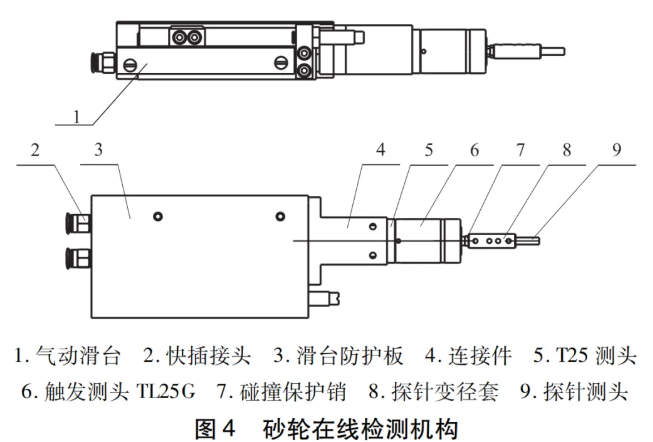 1

2 3 4 5 6 7 8 9

1. 气动滑台 2. 快插接头 3. 滑台防护板 4. 连接件 5. T25 测头 6. 触发测头 TL25G 7. 碰撞保护销 8. 探针变径套 9. 探针测头

图 4 砂轮在线检测机构